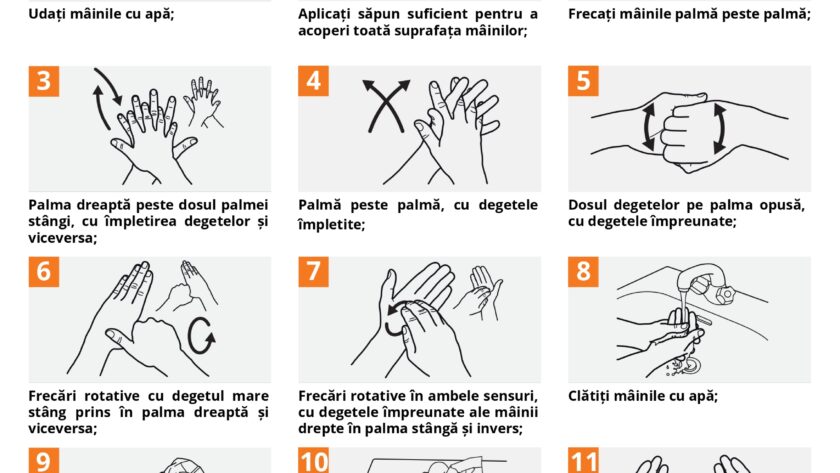 Udați mâinile cu apă;

Aplicați săpun suficient pentru a acoperi toată suprafața mâinilor;

Frecați mâinile palmă peste palmă;

3

Palma dreaptă peste dosul palmei stângi, cu împletirea degetelor și viceversa;

4

Palmă peste palmă, cu degetele împletite;

5

Dosul degetelor pe palma opusă, cu degetele împreunate;

6

Frecări rotative cu degetul mare stâng prins în palma dreaptă și viceversa;

7

Frecări rotative în ambele sensuri, cu degetele împreunate ale mâinii drepte în palma stângă și invers;

8

Clătiți mâinile cu apă;

9

10

11